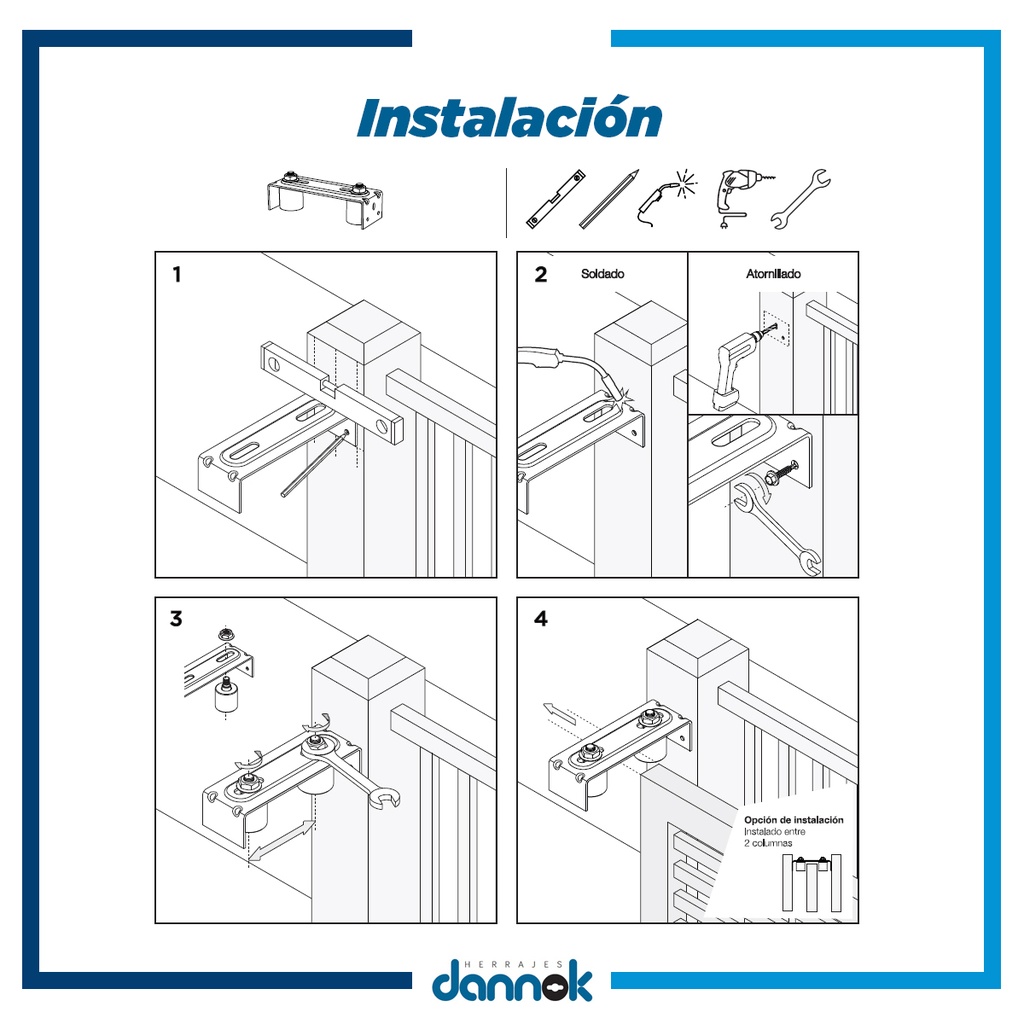 Instalación

1

2 Soldado

Atornillado

3

4

Opción de instalación
Instalado entre
2 columnas

HERRAJES
dannok