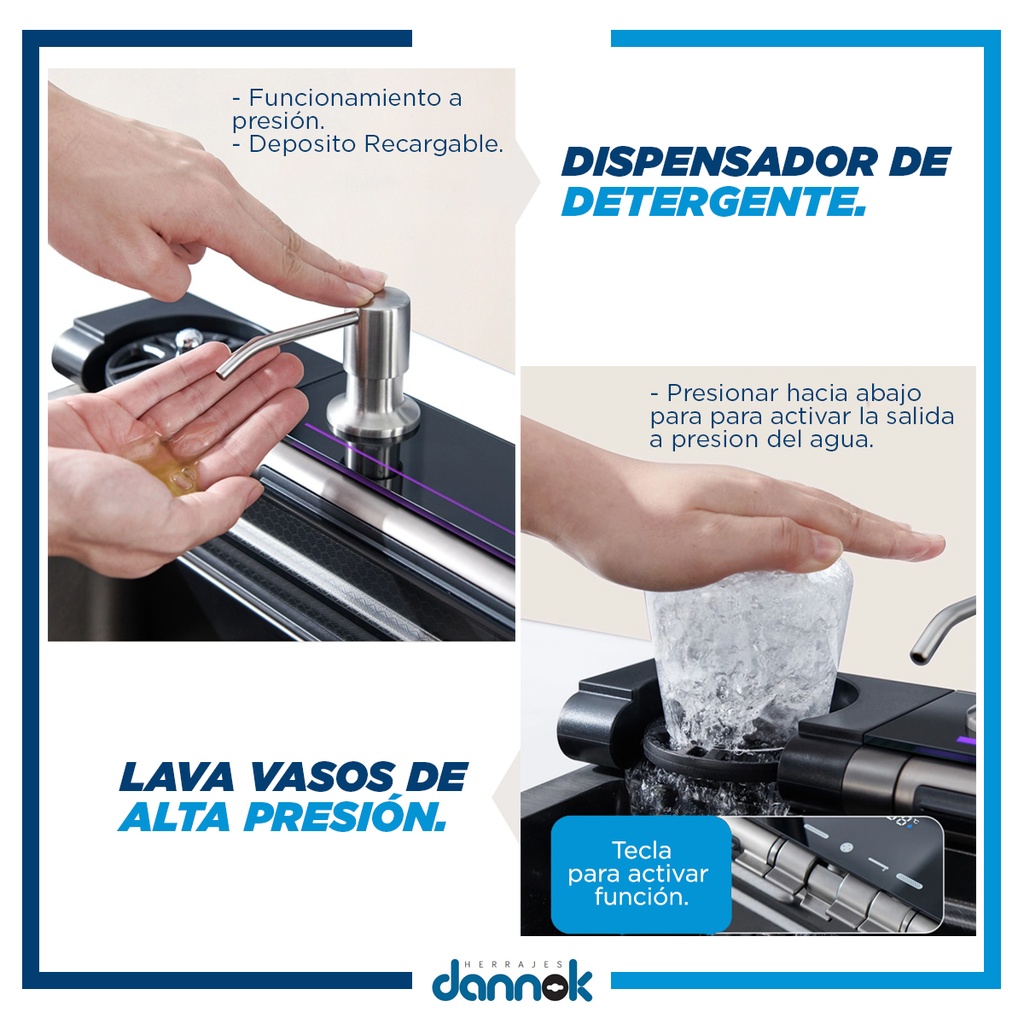 - Funcionamiento a presión.
- Deposito Recargable.

DISPENSADOR DE DETERGENTE.

- Presionar hacia abajo para para activar la salida a presion del agua.

LAVA VASOS DE ALTA PRESIÓN.

Tecla para activar función.

HERRAJES
dannok