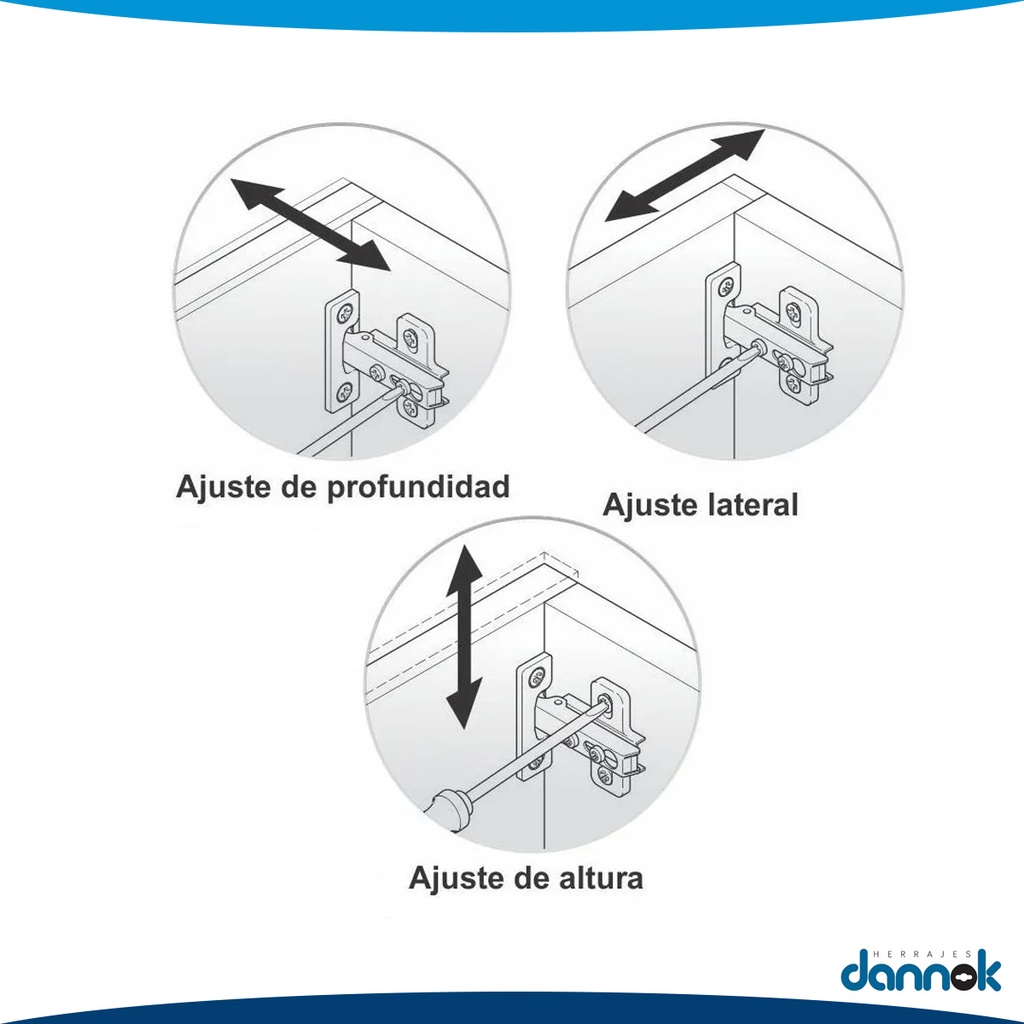 Ajuste de profundidad

Ajuste lateral

Ajuste de altura

HERRAJES
dannok