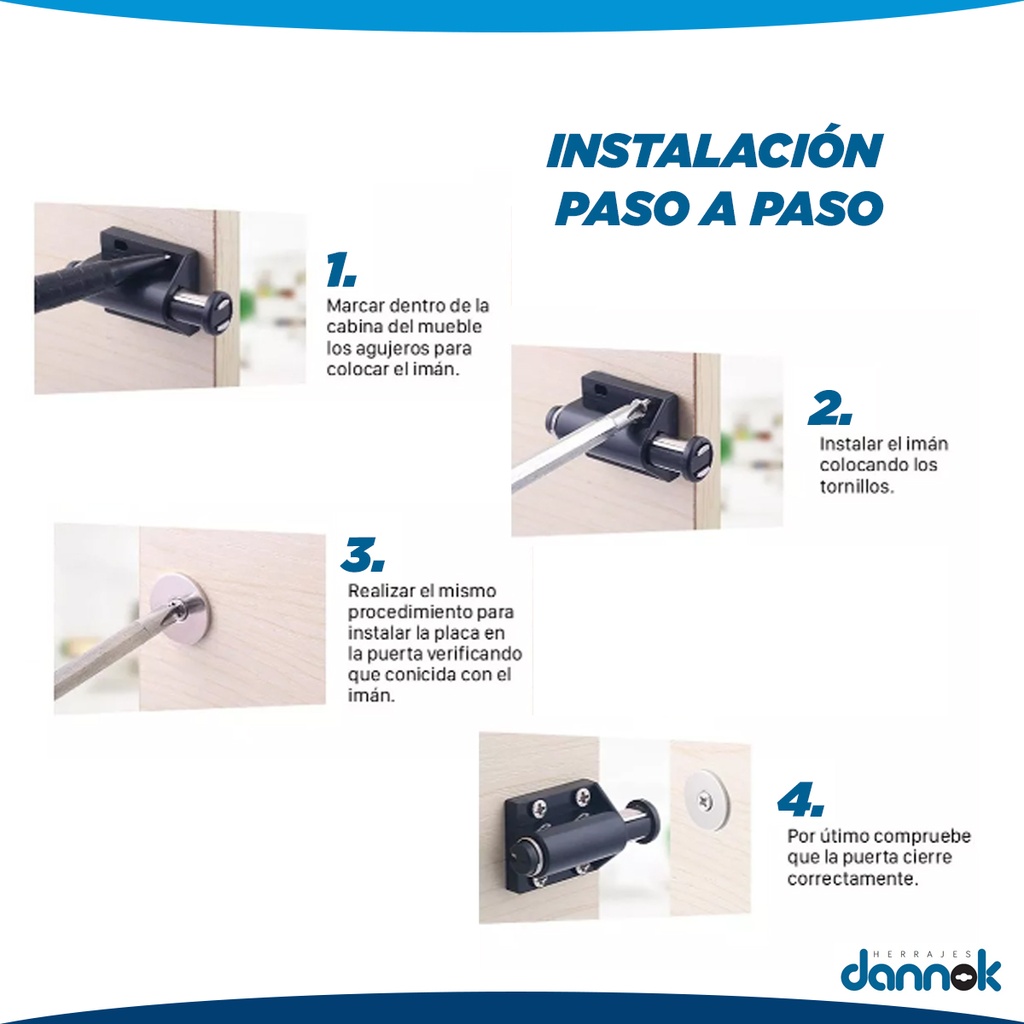 INSTALACIÓN PASO A PASO

1.
Marcar dentro de la cabina del mueble los agujeros para colocar el imán.

2.
Instalar el imán colocando los tornillos.

3.
Realizar el mismo procedimiento para instalar la placa en la puerta verificando que conicida con el imán.

4.
Por útimo compruebe que la puerta cierre correctamente.

HERRAJES
dannok