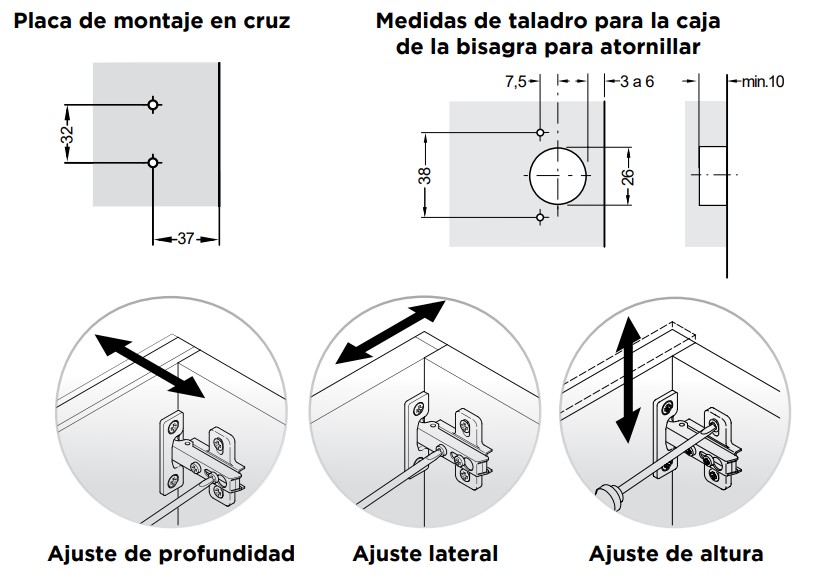 Placa de montaje en cruz

32

37

Medidas de taladro para la caja de la bisagra para atornillar

7,5

3 a 6

min.10

38

26

Ajuste de profundidad

Ajuste lateral

Ajuste de altura