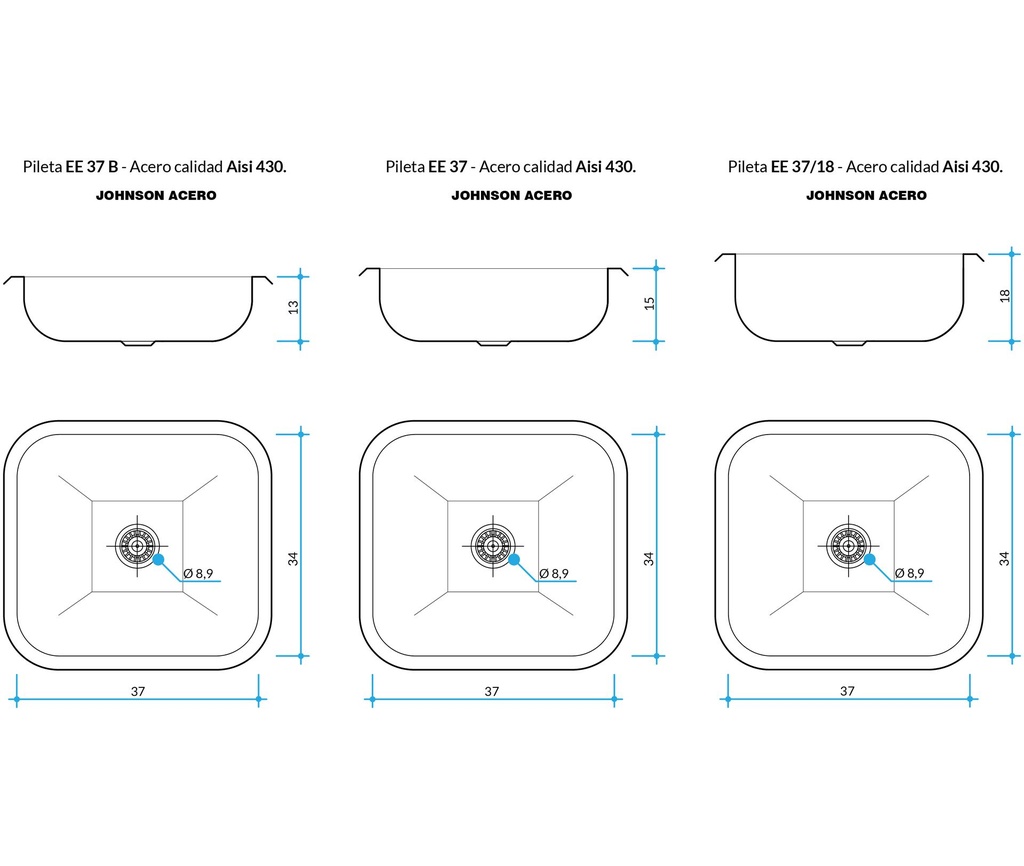 Pileta EE 37 B - Acero calidad Aisi 430.
JOHNSON ACERO

13

Ø 8,9

34

37

Pileta EE 37 - Acero calidad Aisi 430.
JOHNSON ACERO

15

Ø 8,9

34

37

Pileta EE 37/18 - Acero calidad Aisi 430.
JOHNSON ACERO

18

Ø 8,9

34

37