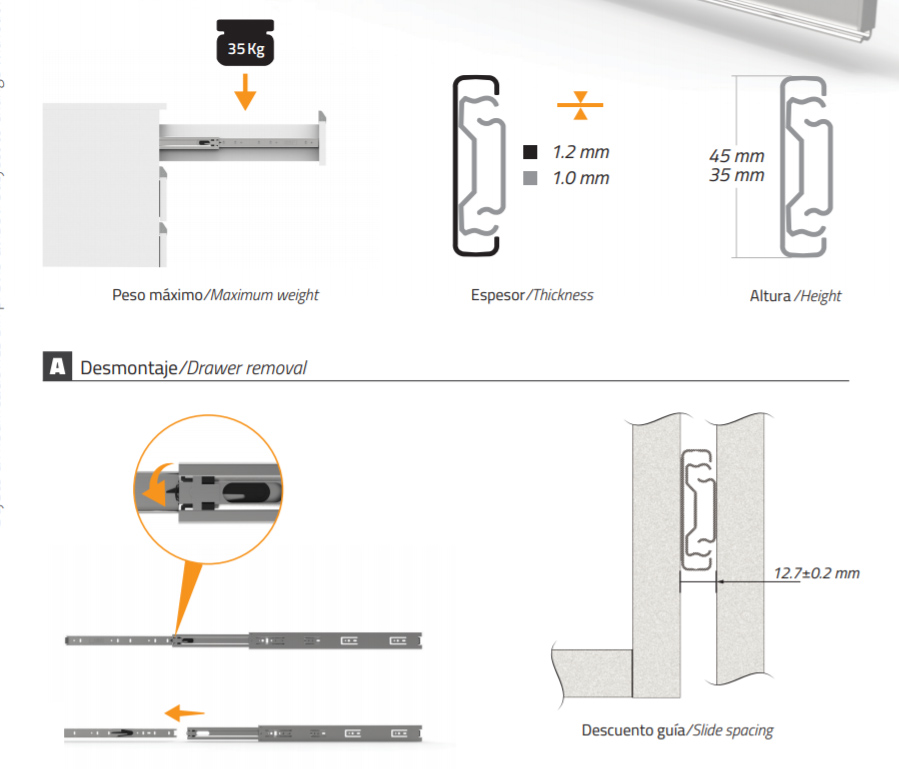 35 Kg

Peso máximo/Maximum weight

1.2 mm
1.0 mm

Espesor/Thickness

45 mm
35 mm

Altura /Height

A Desmontaje/Drawer removal

12.7±0.2 mm

Descuento guía/Slide spacing