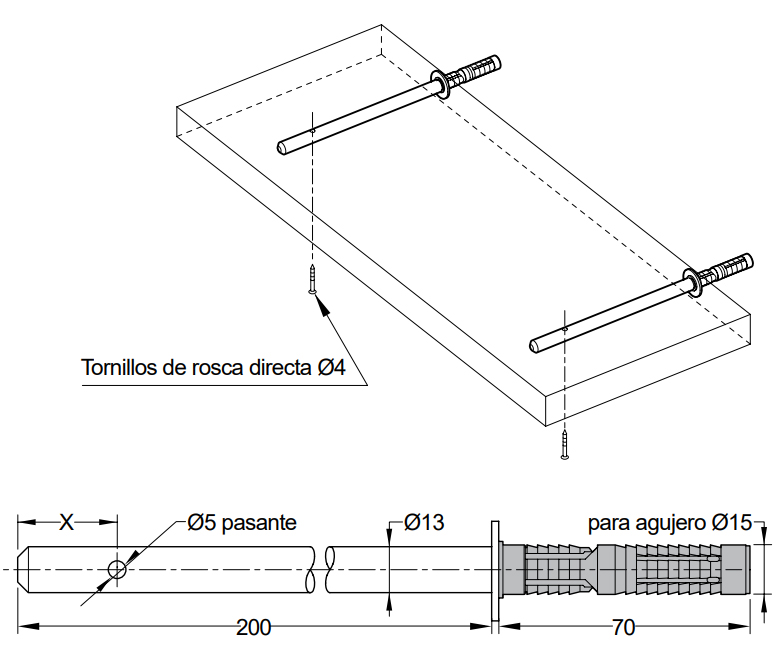 Tornillos de rosca directa Ø4

X

Ø5 pasante

Ø13

para agujero Ø15

200

70