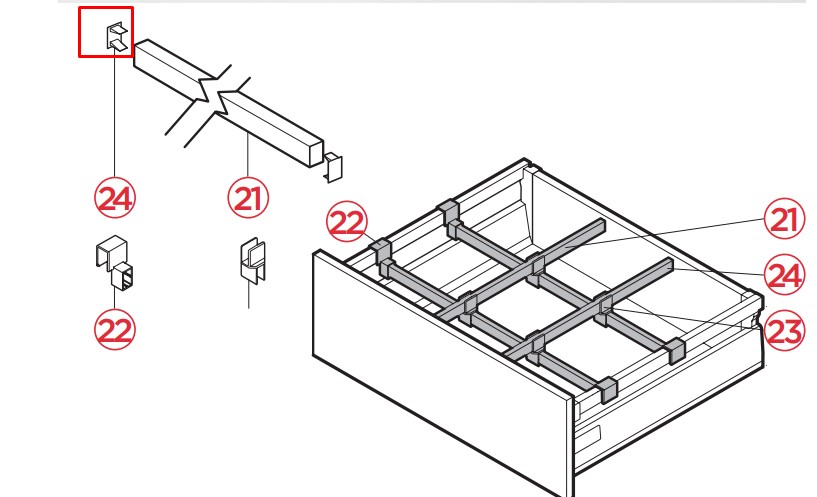 24
21
22
22
21
24
23