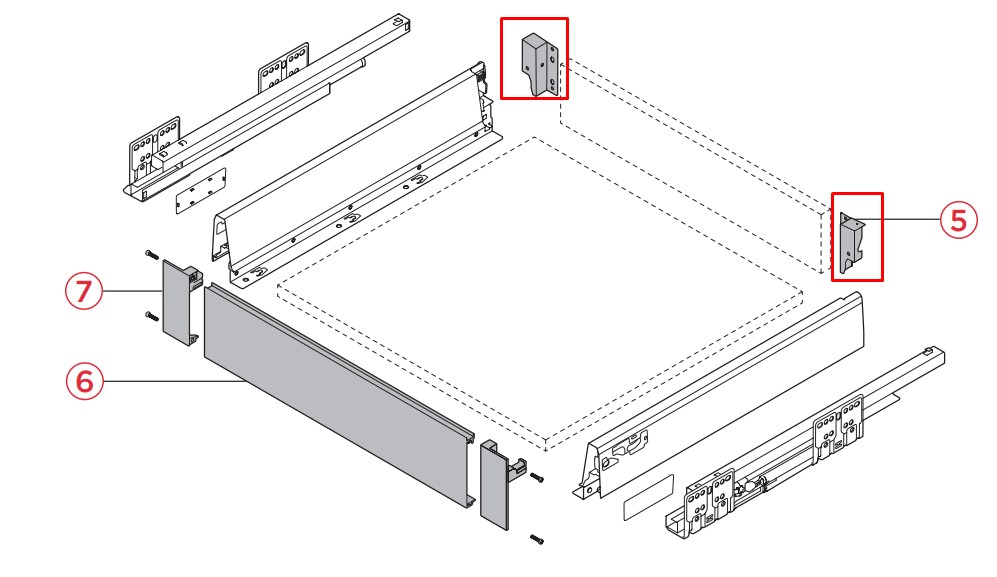 5
7
6