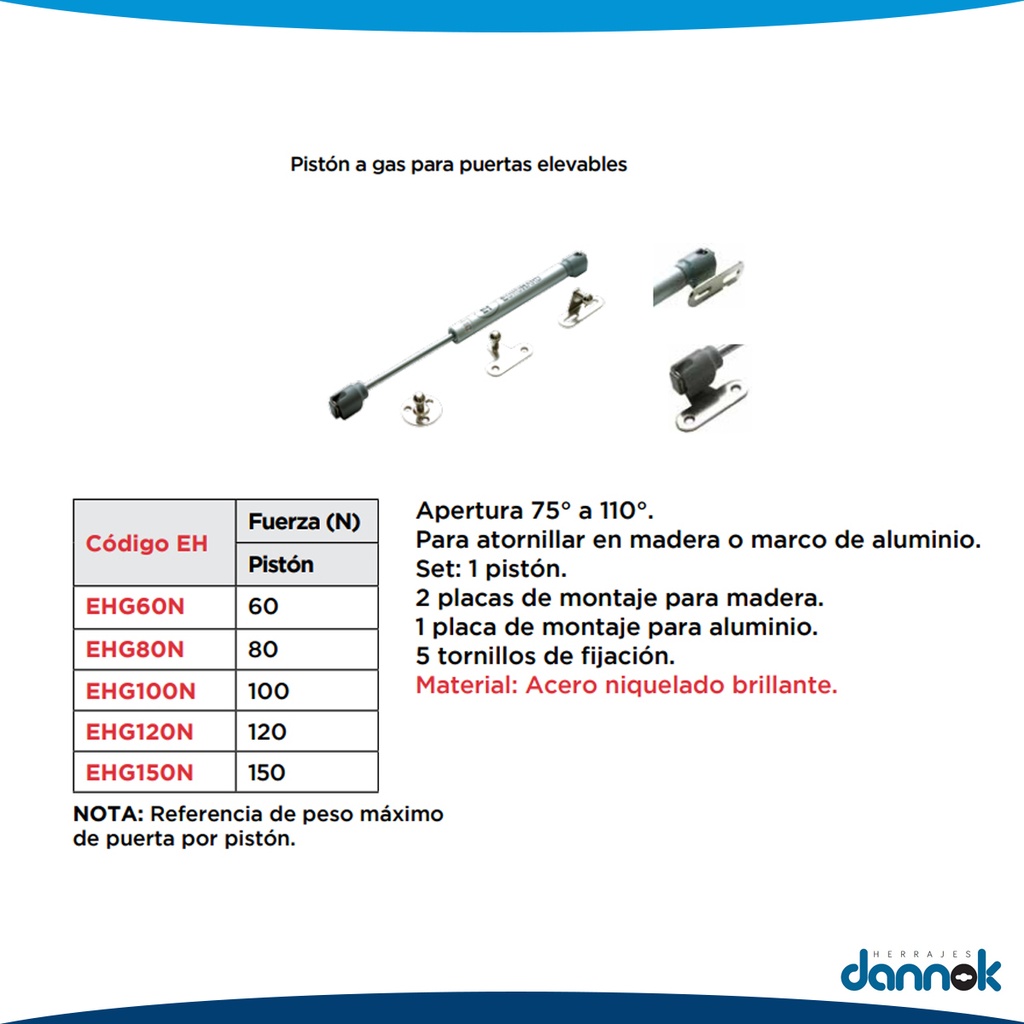 Pistón a gas para puertas elevables

| Código EH | Fuerza (N) Pistón |
|---|---|
| EHG60N | 60 |
| EHG80N | 80 |
| EHG100N | 100 |
| EHG120N | 120 |
| EHG150N | 150 |

NOTA: Referencia de peso máximo de puerta por pistón.

Apertura 75° a 110°.
Para atornillar en madera o marco de aluminio.
Set: 1 pistón.
2 placas de montaje para madera.
1 placa de montaje para aluminio.
5 tornillos de fijación.
Material: Acero niquelado brillante.

HERRAJES dannok