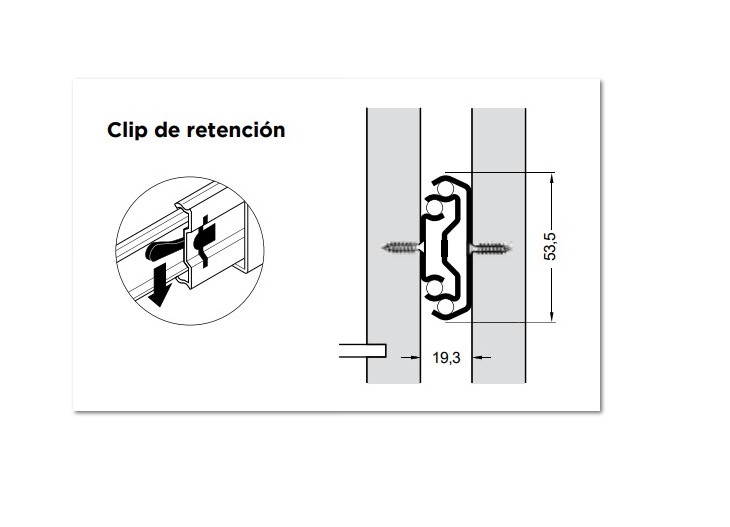 Clip de retención

53,5

19,3