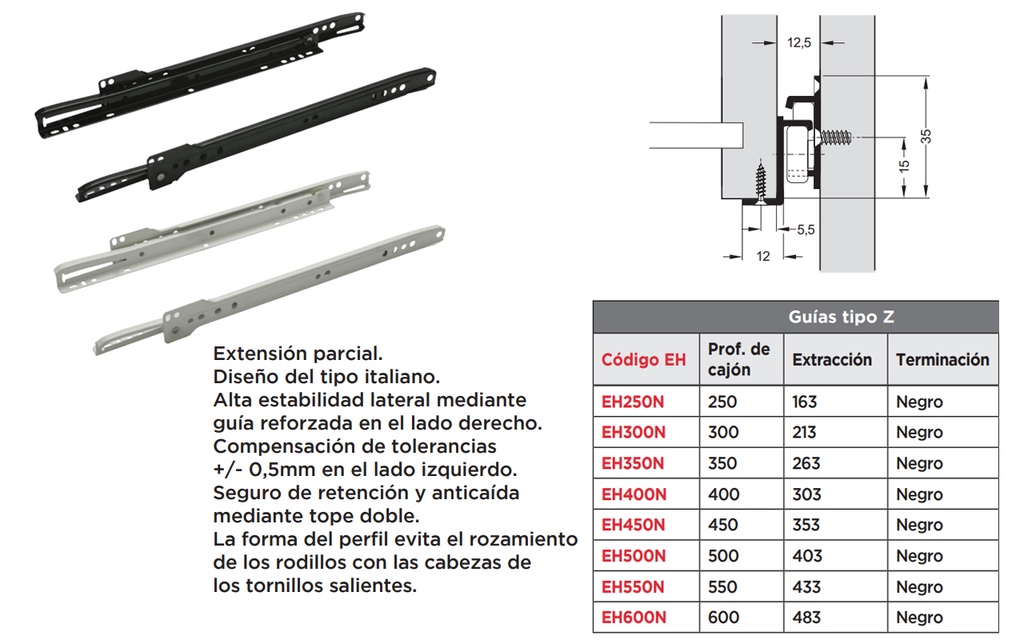 12,5

35

15

5,5

12

Extensión parcial.
Diseño del tipo italiano.
Alta estabilidad lateral mediante guía reforzada en el lado derecho.
Compensación de tolerancias +/- 0,5mm en el lado izquierdo.
Seguro de retención y anticaída mediante tope doble.
La forma del perfil evita el rozamiento de los rodillos con las cabezas de los tornillos salientes.

Guías tipo Z

| Código EH | Prof. de cajón | Extracción | Terminación |
|---|---|---|---|
| EH250N | 250 | 163 | Negro |
| EH300N | 300 | 213 | Negro |
| EH350N | 350 | 263 | Negro |
| EH400N | 400 | 303 | Negro |
| EH450N | 450 | 353 | Negro |
| EH500N | 500 | 403 | Negro |
| EH550N | 550 | 433 | Negro |
| EH600N | 600 | 483 | Negro |