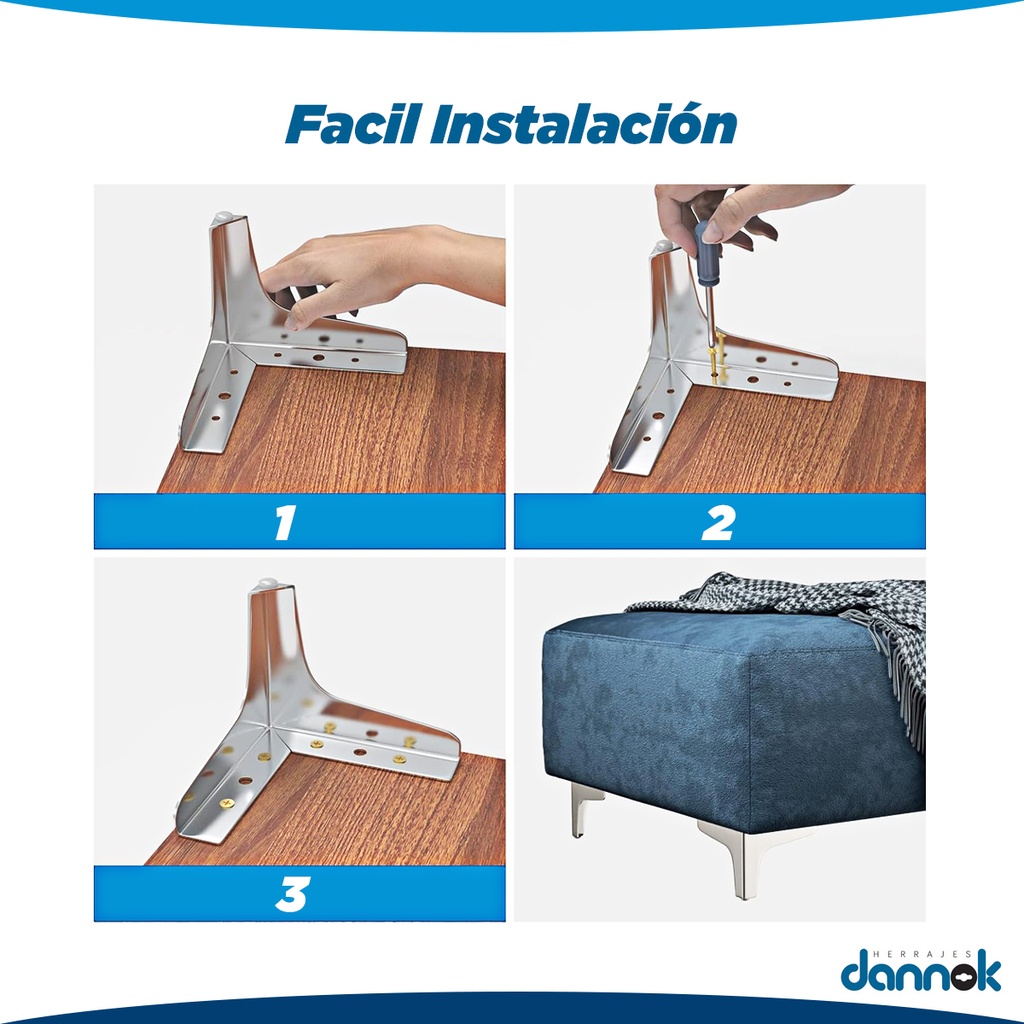 Facil Instalación

1

2

3

HERRAJES
dannok