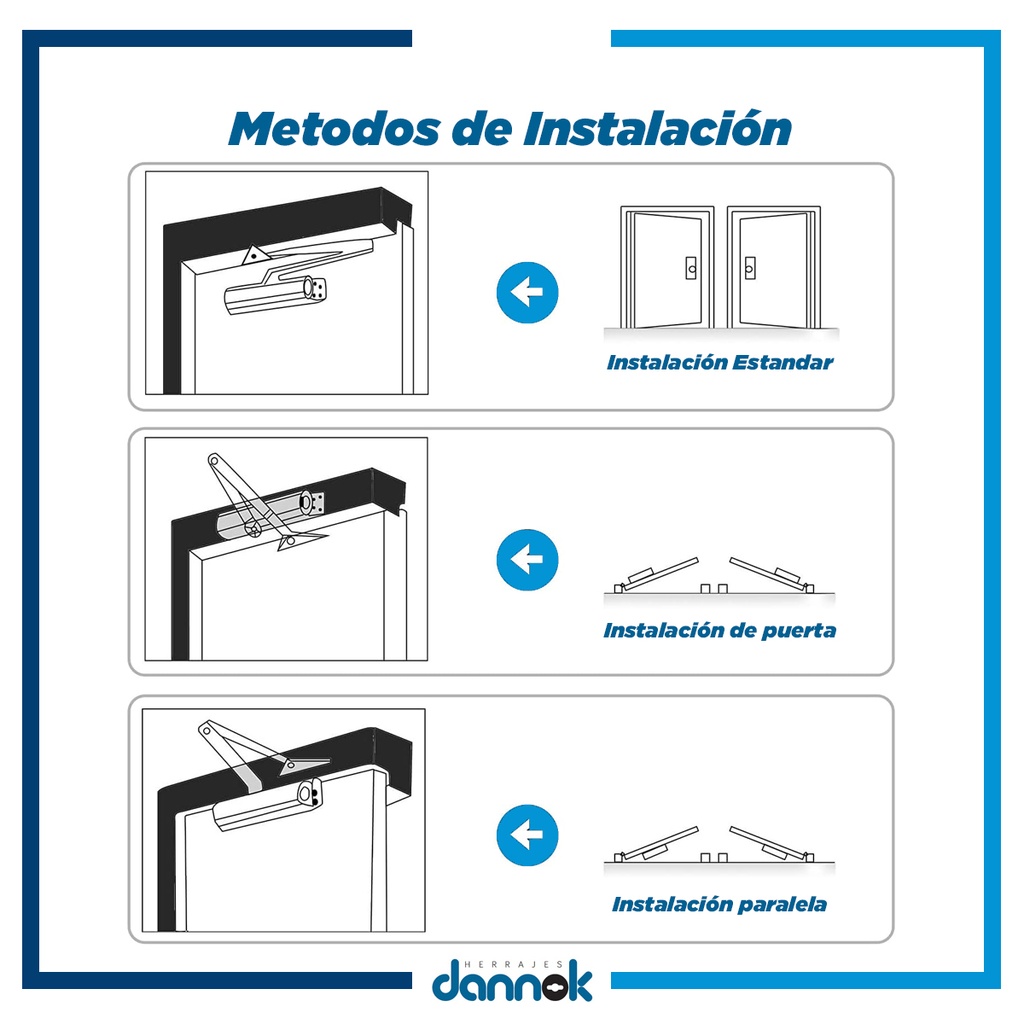 Metodos de Instalación

Instalación Estandar

Instalación de puerta

Instalación paralela

HERRAJES
dannok